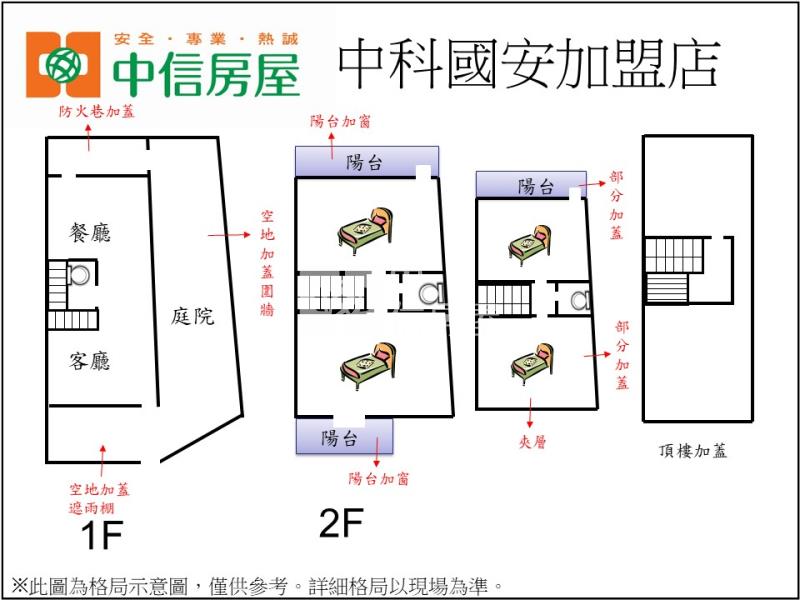 安全・專業・熱誠
中信房屋

中科國安加盟店

防火巷加蓋

餐廳

客廳

庭院

空地加蓋圍牆

空地加蓋遮雨棚

1F

陽台加窗

陽台

陽台

陽台加窗

2F

陽台

部分加蓋

部分加蓋

夾層

頂樓加蓋

※此圖為格局示意圖，僅供參考。詳細格局以現場為準。